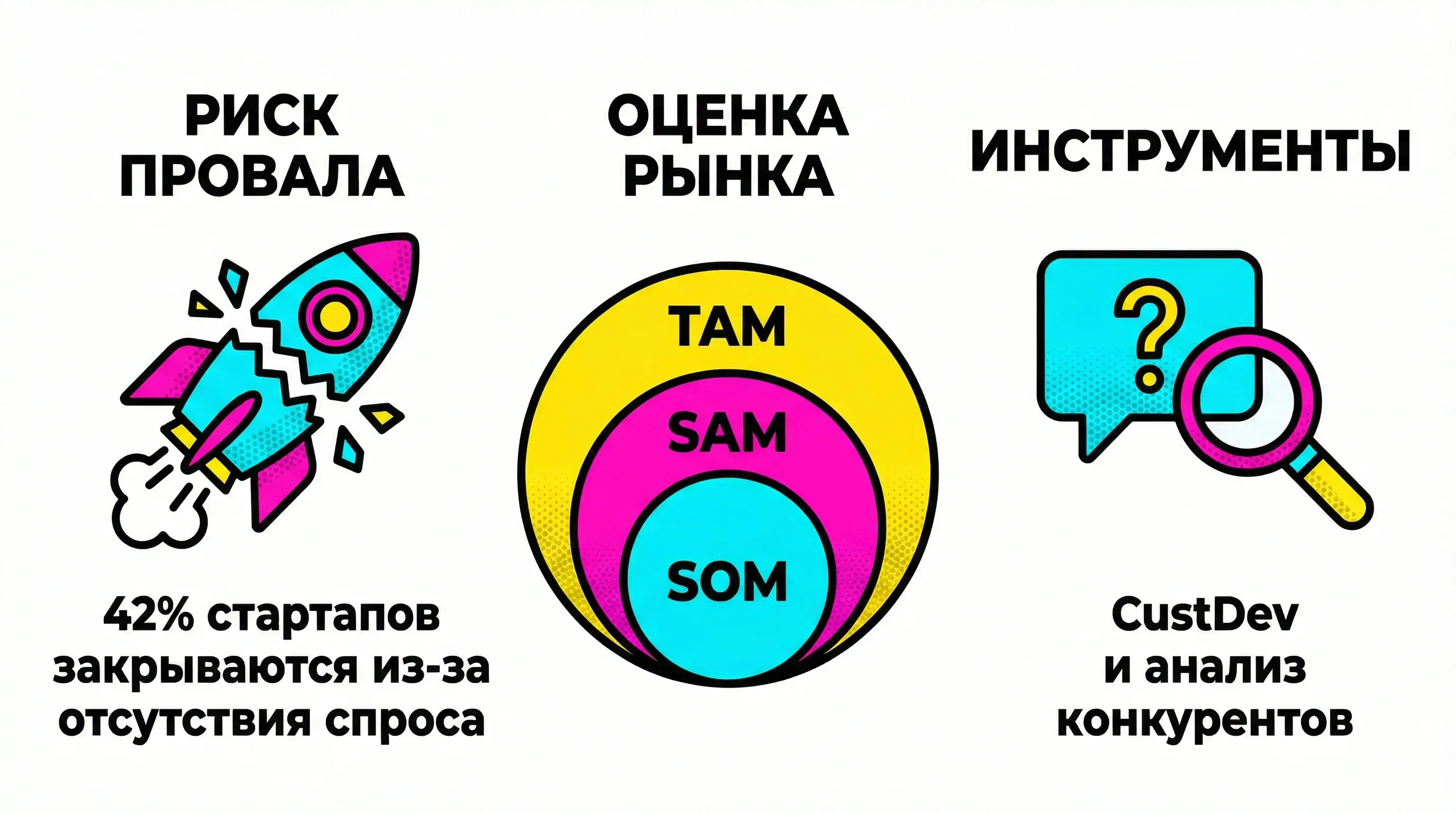 РИСК ПРОВАЛА

42% стартапов закрываются из-за отсутствия спроса

ОЦЕНКА РЫНКА

TAM

SAM

SOM

ИНСТРУМЕНТЫ

?

CustDev и анализ конкурентов