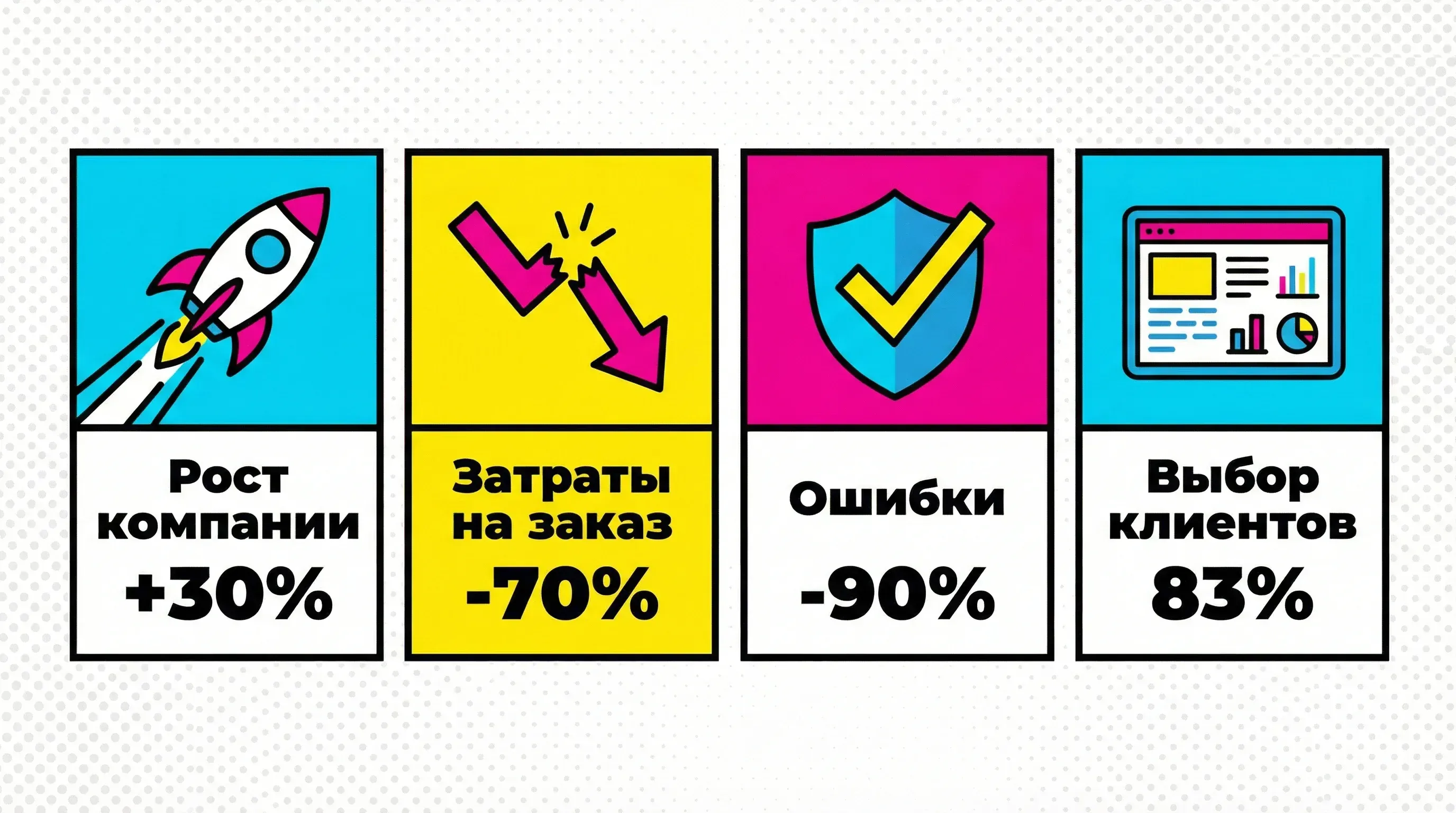 Рост компании
+30%

Затраты на заказ
-70%

Ошибки
-90%

Выбор клиентов
83%