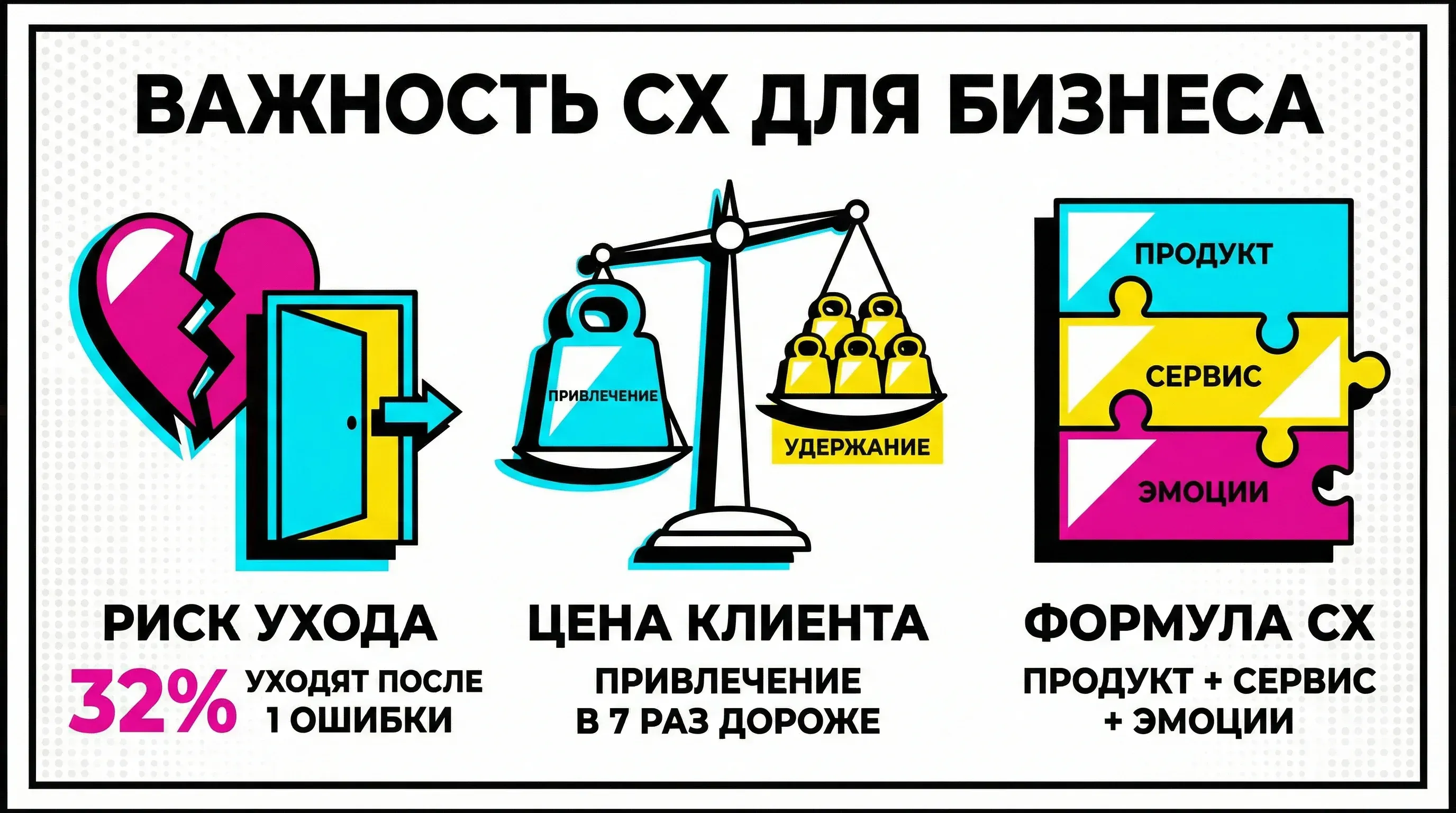 ВАЖНОСТЬ CX ДЛЯ БИЗНЕСА

ПРИВЛЕЧЕНИЕ

УДЕРЖАНИЕ

ПРОДУКТ

СЕРВИС

ЭМОЦИИ

РИСК УХОДА

32% УХОДЯТ ПОСЛЕ 1 ОШИБКИ

ЦЕНА КЛИЕНТА

ПРИВЛЕЧЕНИЕ В 7 РАЗ ДОРОЖЕ

ФОРМУЛА CX

ПРОДУКТ + СЕРВИС + ЭМОЦИИ