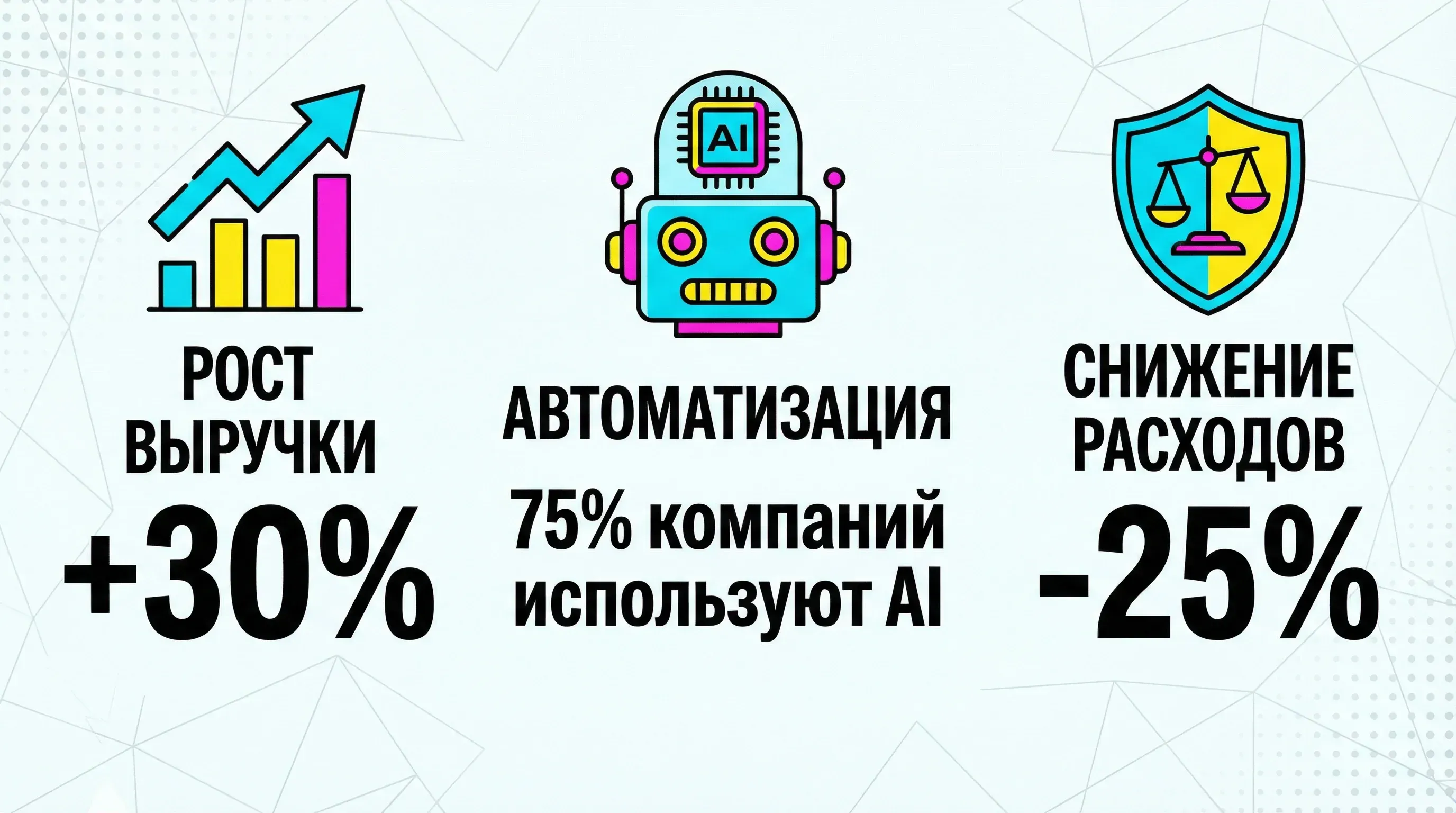 РОСТ ВЫРУЧКИ
+30%

AI

АВТОМАТИЗАЦИЯ
75% компаний используют AI

СНИЖЕНИЕ РАСХОДОВ
-25%