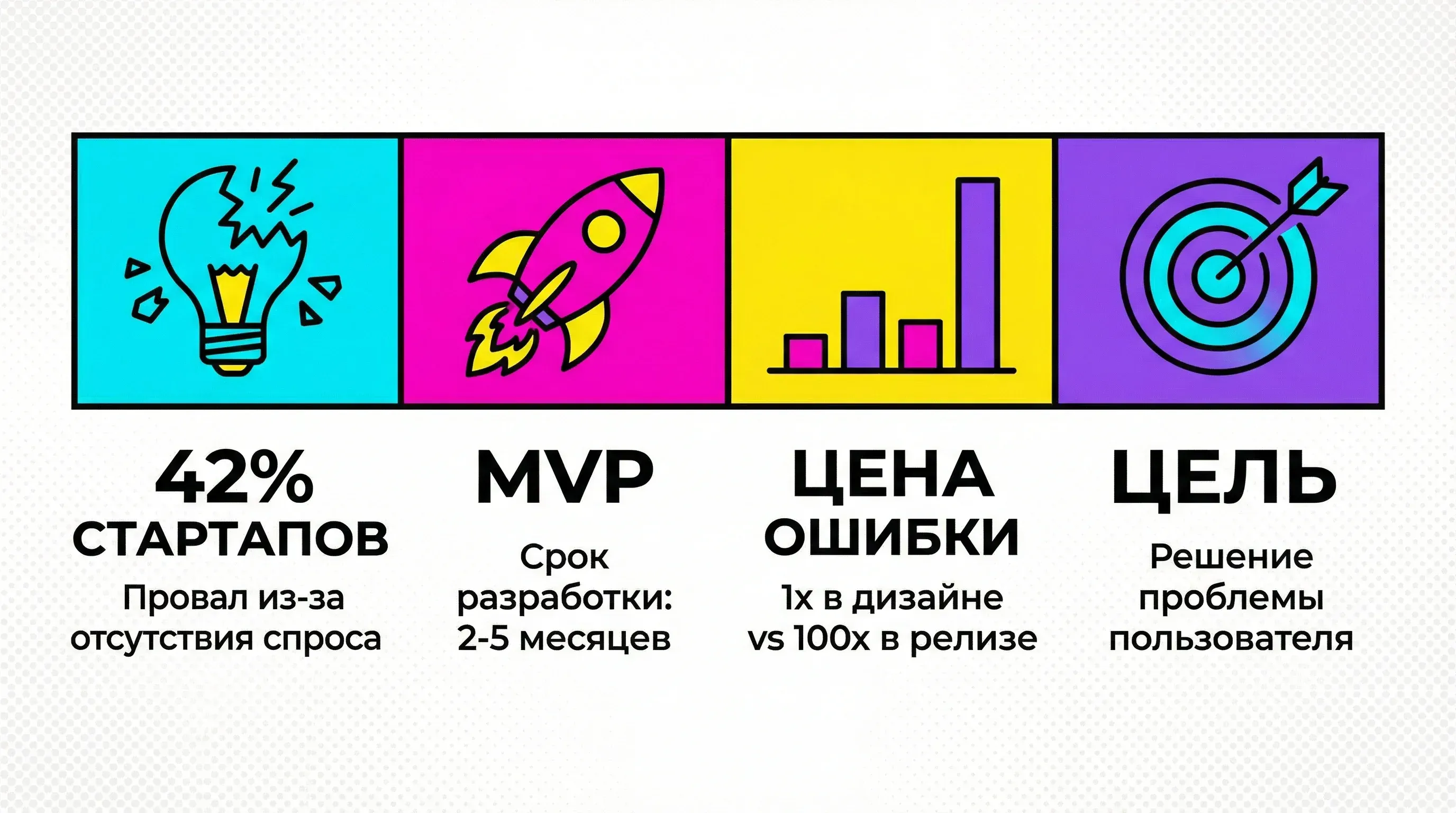 42% СТАРТАПОВ

Провал из-за отсутствия спроса

MVP

Срок разработки: 2-5 месяцев

ЦЕНА ОШИБКИ

1x в дизайне vs 100x в релизе

ЦЕЛЬ

Решение проблемы пользователя