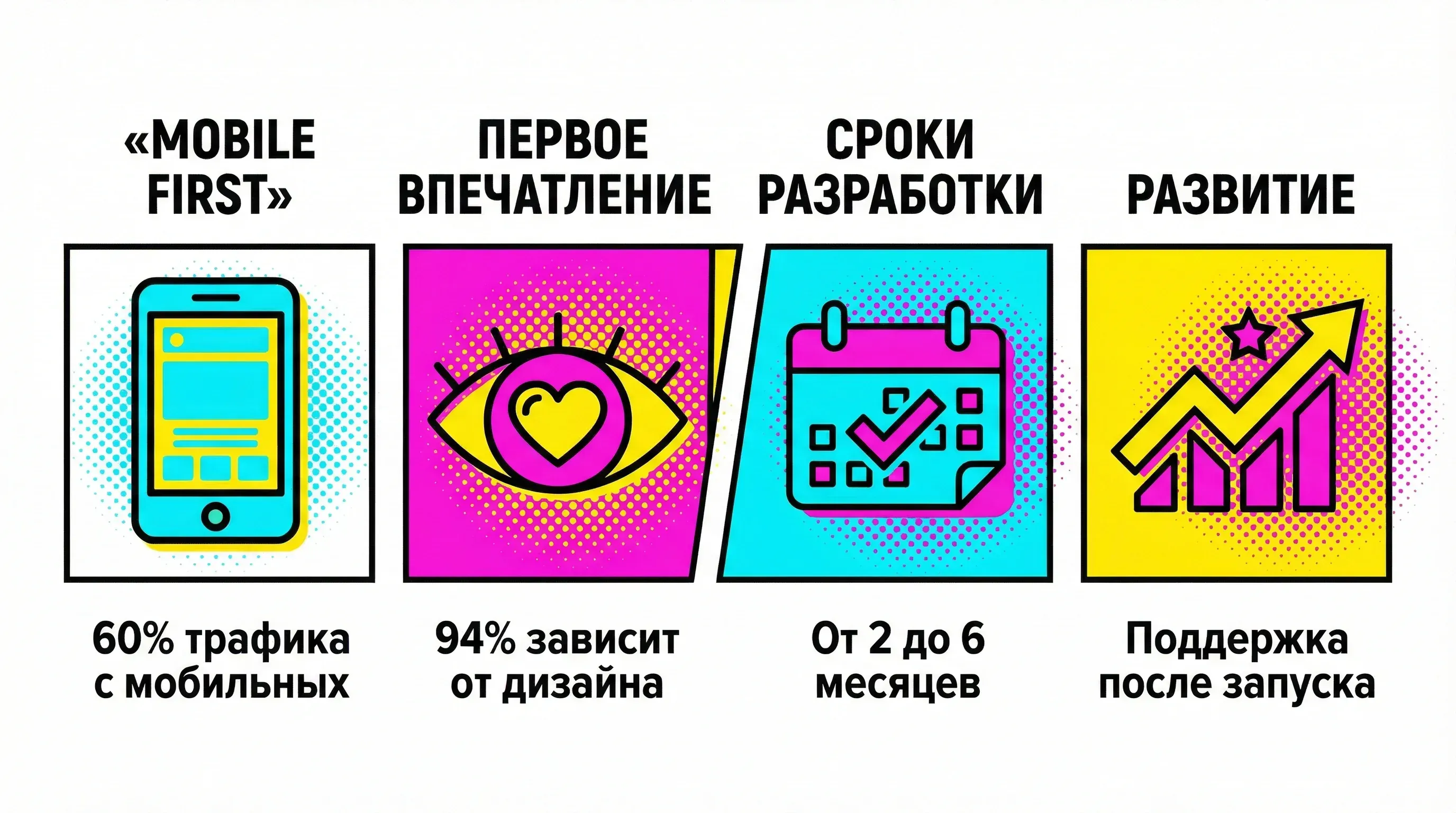 «MOBILE FIRST»

60% трафика с мобильных

ПЕРВОЕ ВПЕЧАТЛЕНИЕ

94% зависит от дизайна

СРОКИ РАЗРАБОТКИ

От 2 до 6 месяцев

РАЗВИТИЕ

Поддержка после запуска