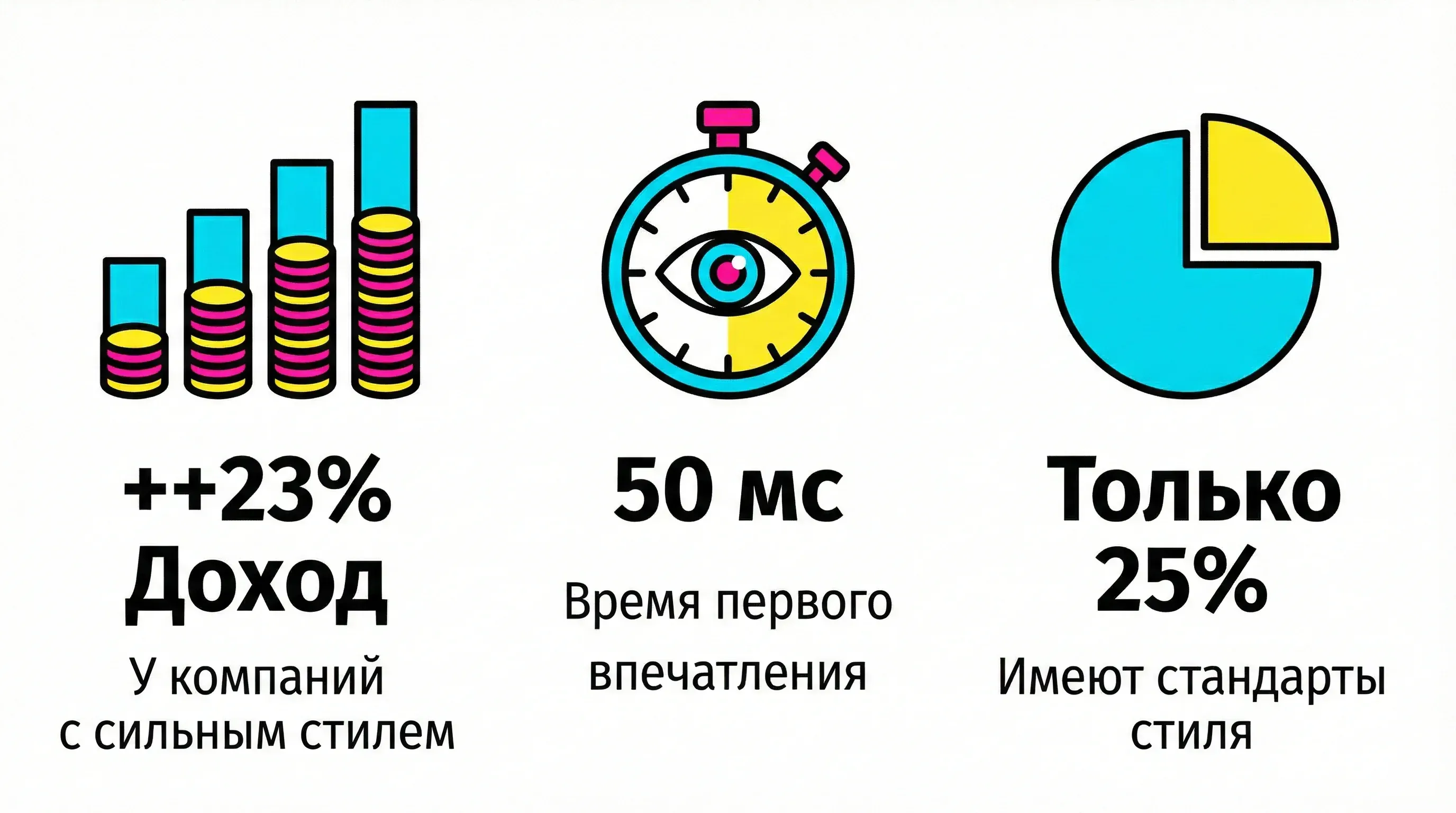 ++23%
Доход

У компаний с сильным стилем

50 мс

Время первого впечатления

Только 25%

Имеют стандарты стиля