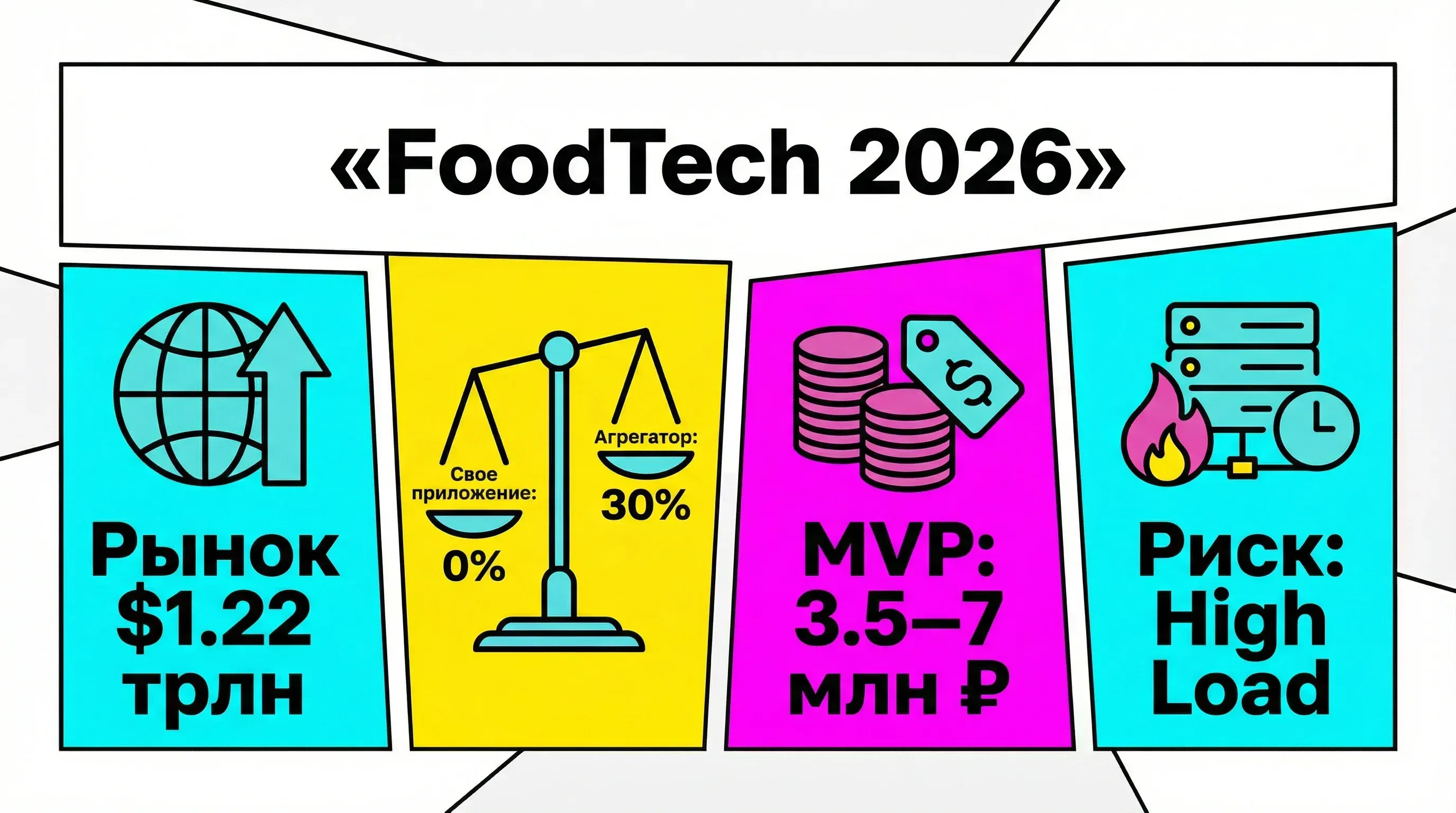 «FoodTech 2026»

Рынок $1.22 трлн

Свое приложение: 0%

Агрегатор: 30%

$

MVP: 3.5–7 млн ₽

Риск: High Load