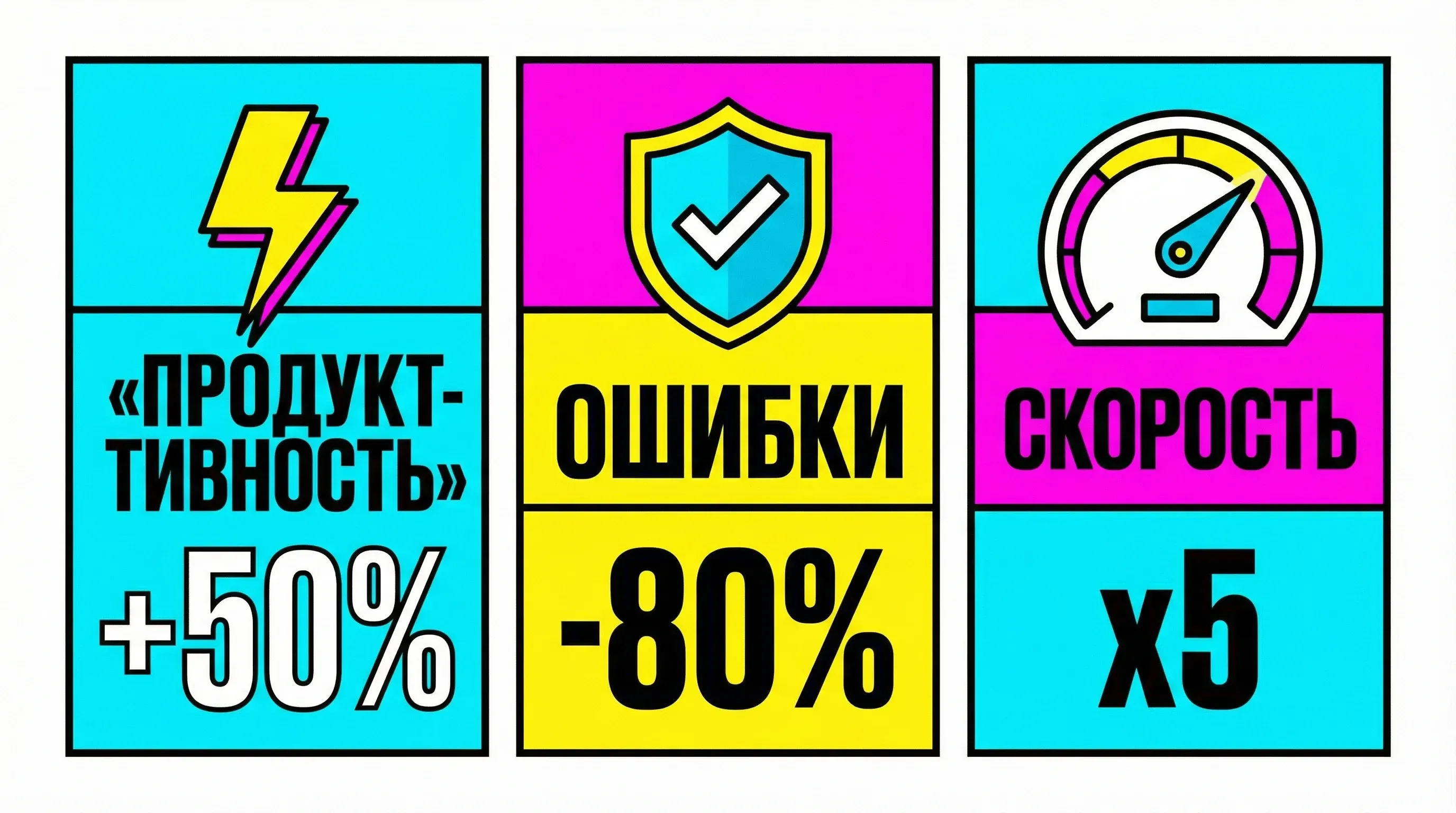 «ПРОДУКТИВНОСТЬ»

+50%

ОШИБКИ

-80%

СКОРОСТЬ

x5