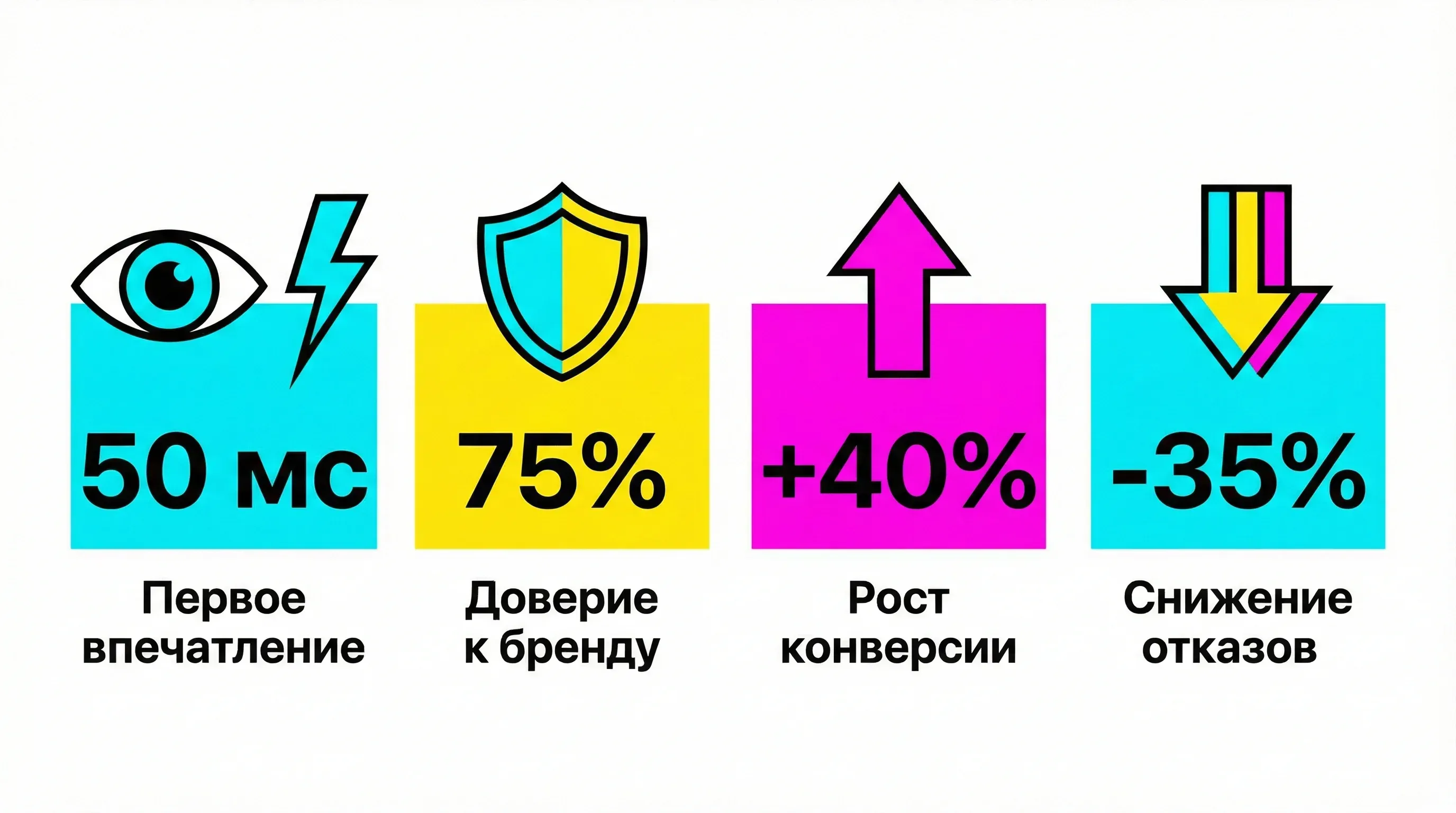 50 мс

Первое впечатление

75%

Доверие к бренду

+40%

Рост конверсии

-35%

Снижение отказов