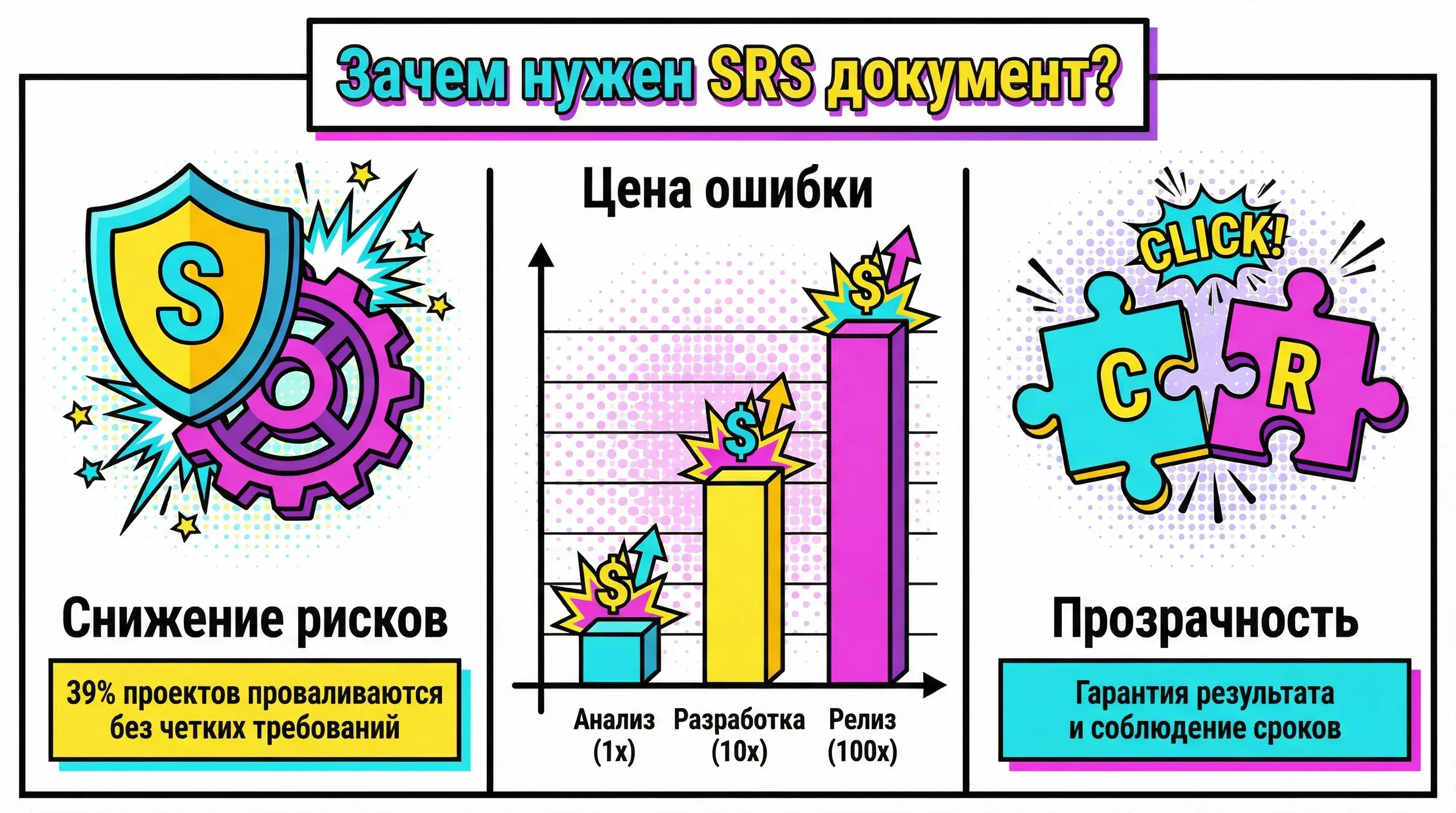 Зачем нужен SRS документ?

S

Снижение рисков

39% проектов проваливаются без четких требований

Цена ошибки

$

$

$

Анализ (1x)

Разработка (10x)

Релиз (100x)

CLICK!

C

R

Прозрачность

Гарантия результата и соблюдение сроков