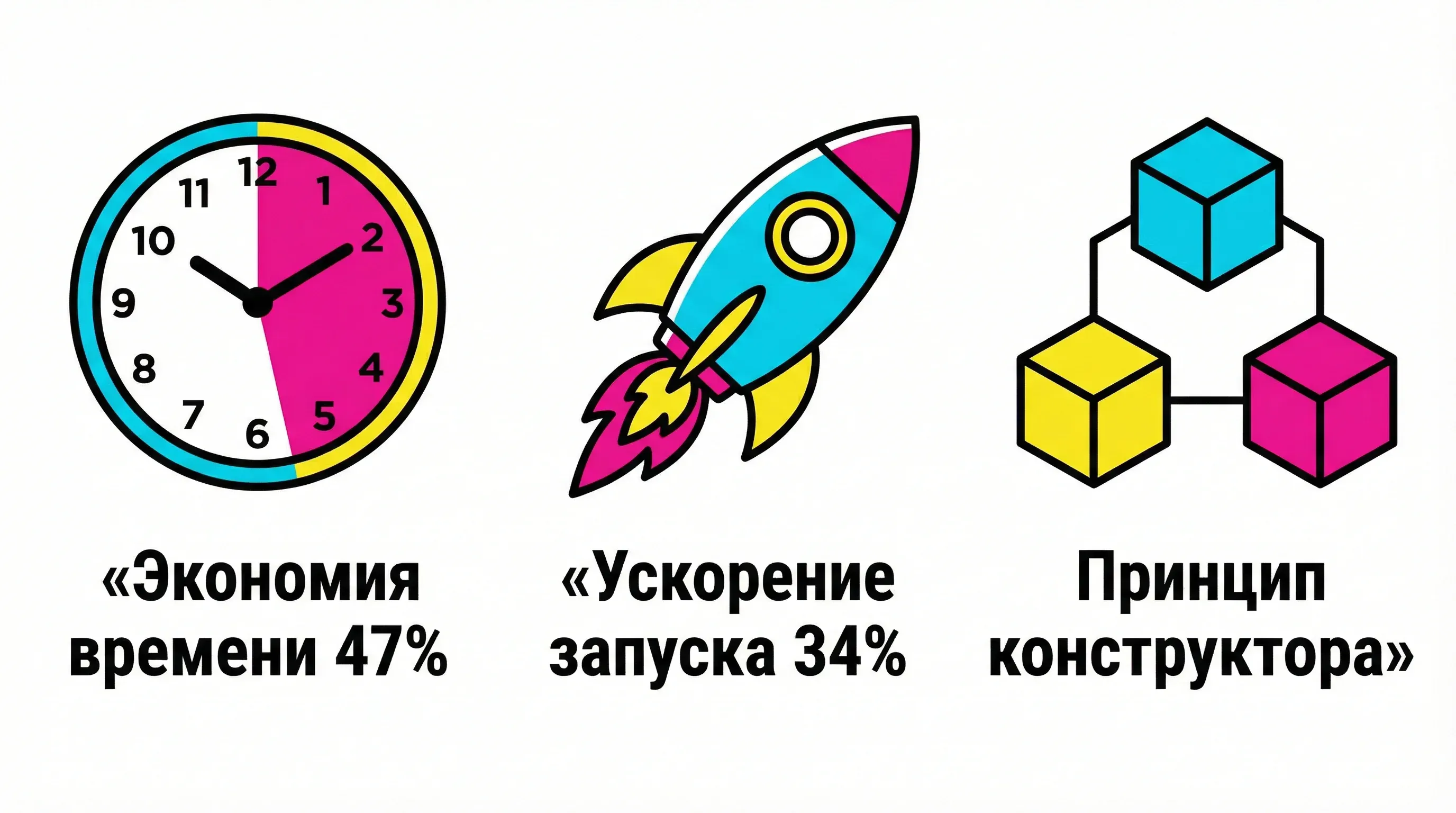 12
1
2
3
4
5
6
7
8
9
10
11

«Экономия времени 47%

«Ускорение запуска 34%

Принцип конструктора»