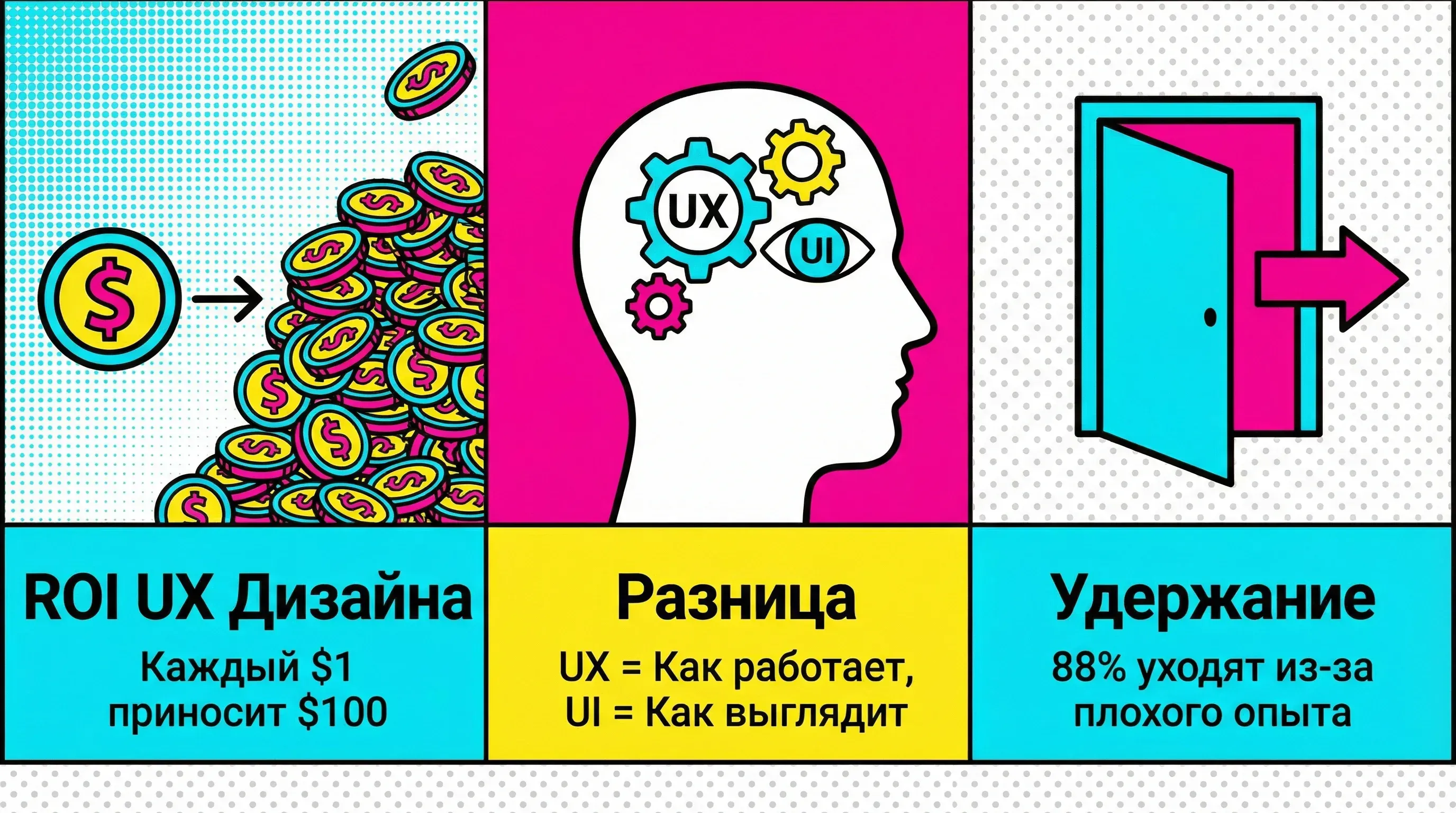 $

UX

UI

ROI UX Дизайна

Каждый \$1 приносит \$100

Разница

UX = Как работает, UI = Как выглядит

Удержание

88% уходят из-за плохого опыта